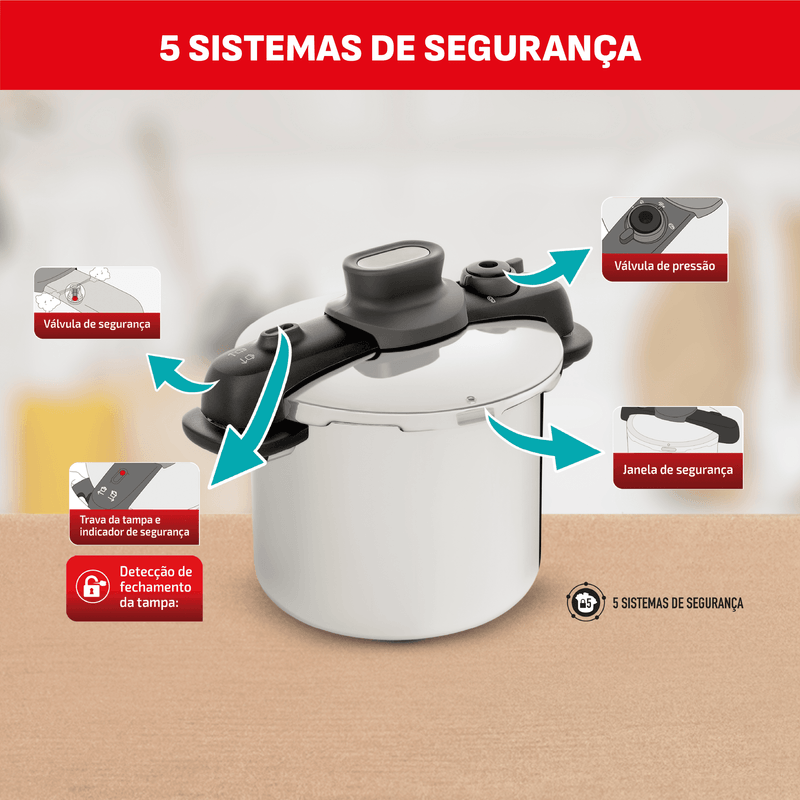 5 SISTEMAS DE SEGURANÇA

Válvula de segurança

Válvula de pressão

Janela de segurança

Trava da tampa e indicador de segurança

Detecção de fechamento da tampa:

5 SISTEMAS DE SEGURANÇA